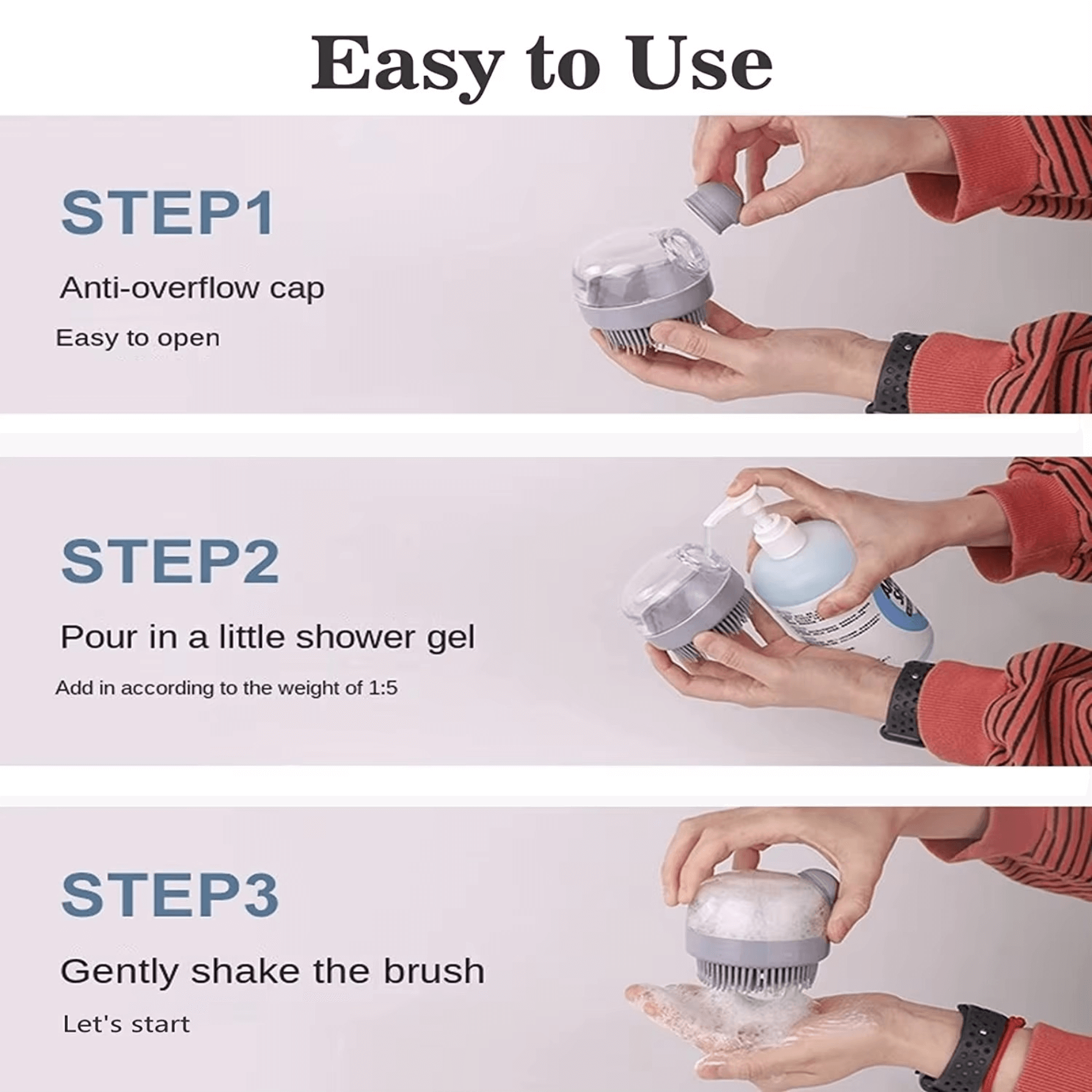 Easy to Use

STEP1

Anti-overflow cap

Easy to open

STEP2

Pour in a little shower gel

Add in according to the weight of 1:5

STEP3

Gently shake the brush

Let's start